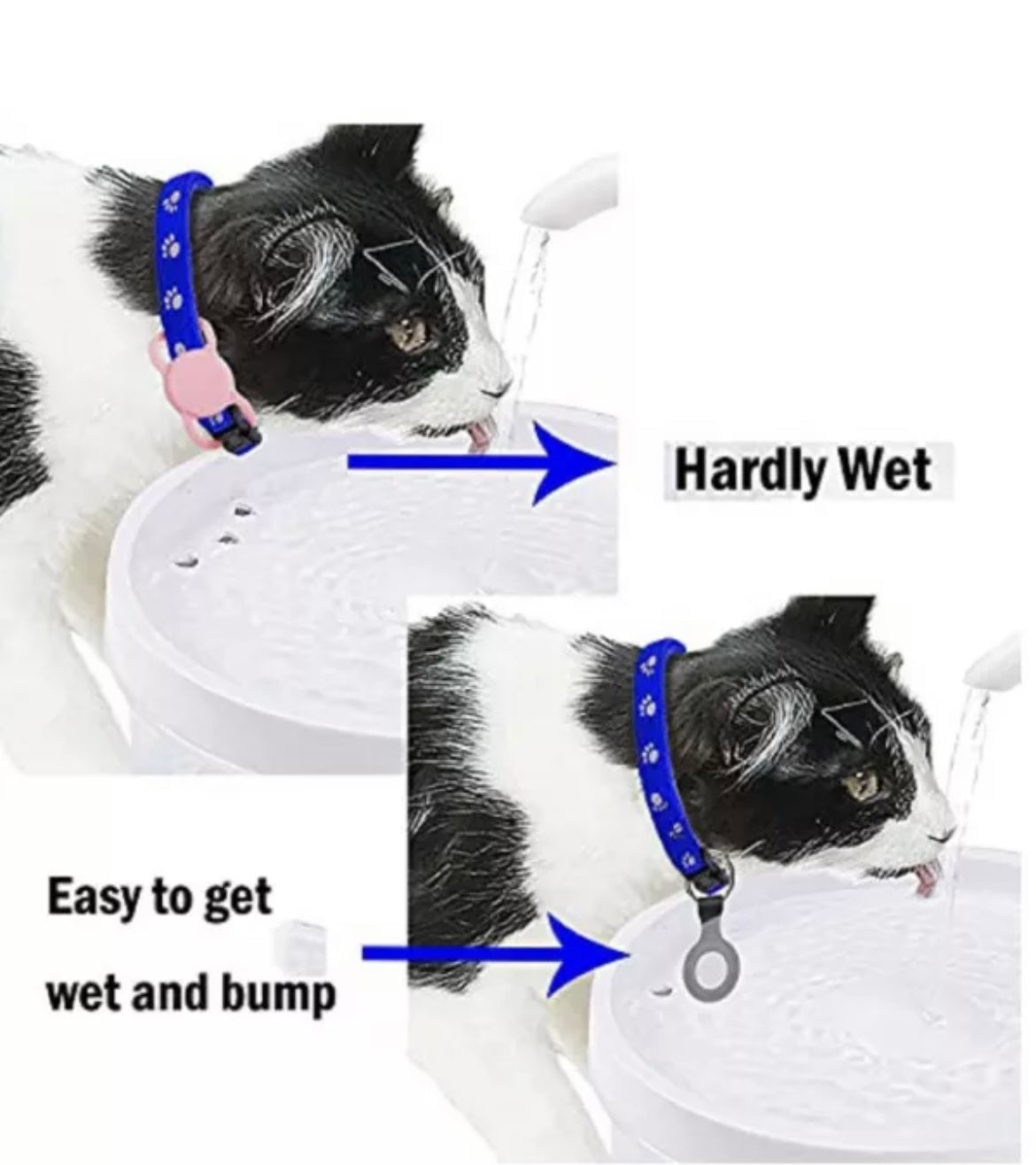 Hardly Wet

Easy to get wet and bump